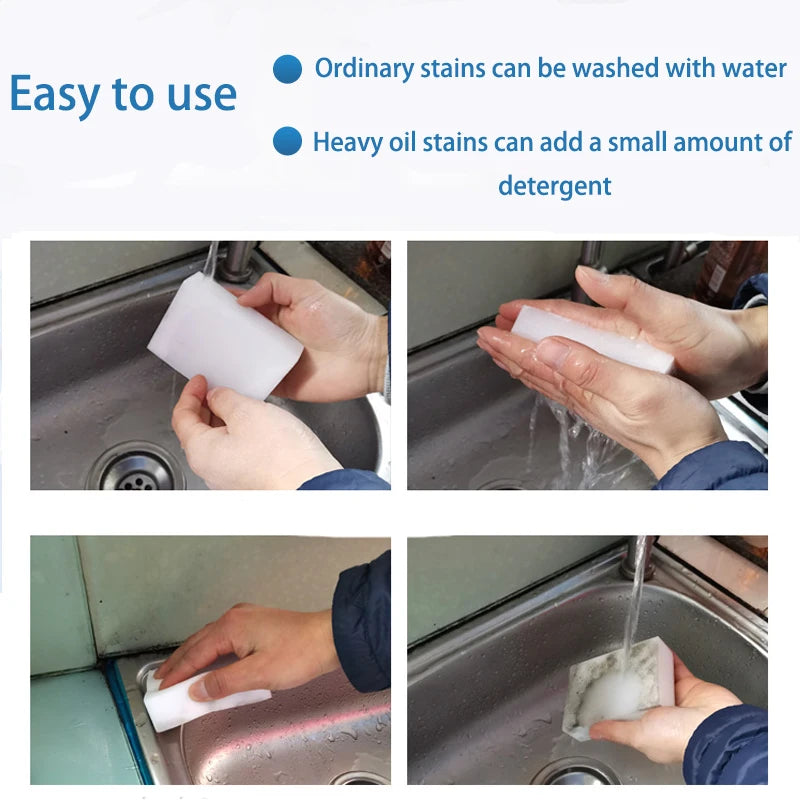 Easy to use

Ordinary stains can be washed with water

Heavy oil stains can add a small amount of detergent